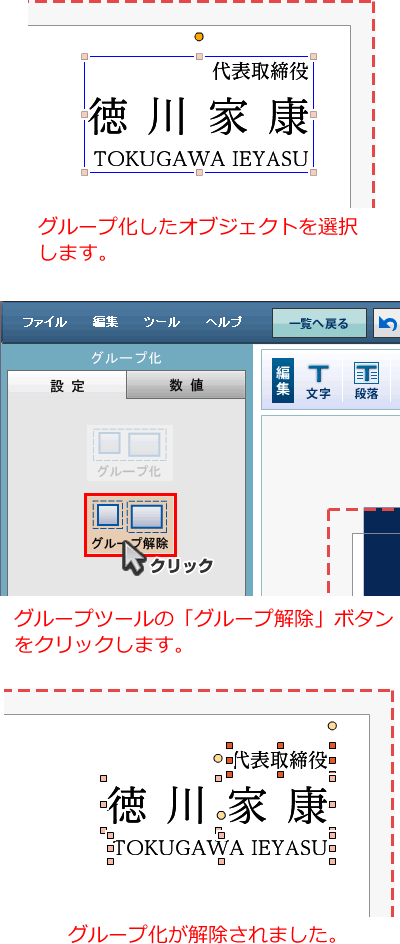 代表取締役
徳川家康
TOKUGAWA IEYASU

グループ化したオブジェクトを選択します。

ファイル 編集 ツール ヘルプ 一覧へ戻る

グループ化
設定 数値
グループ化
グループ解除
クリック

編集 文字 段落

グループツールの「グループ解除」ボタンをクリックします。

代表取締役
徳川家康
TOKUGAWA IEYASU

グループ化が解除されました。